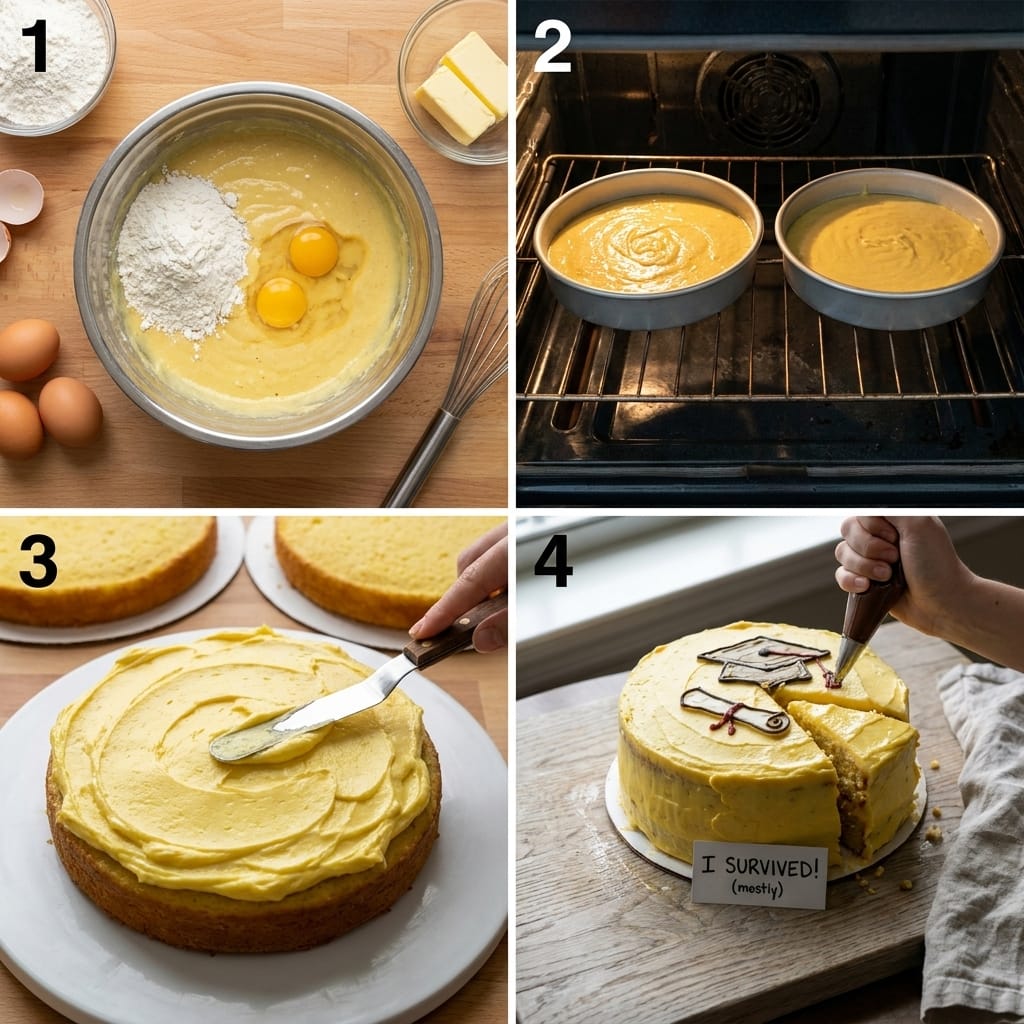 1

2

3

4

I SURVIVED!
(mostly)