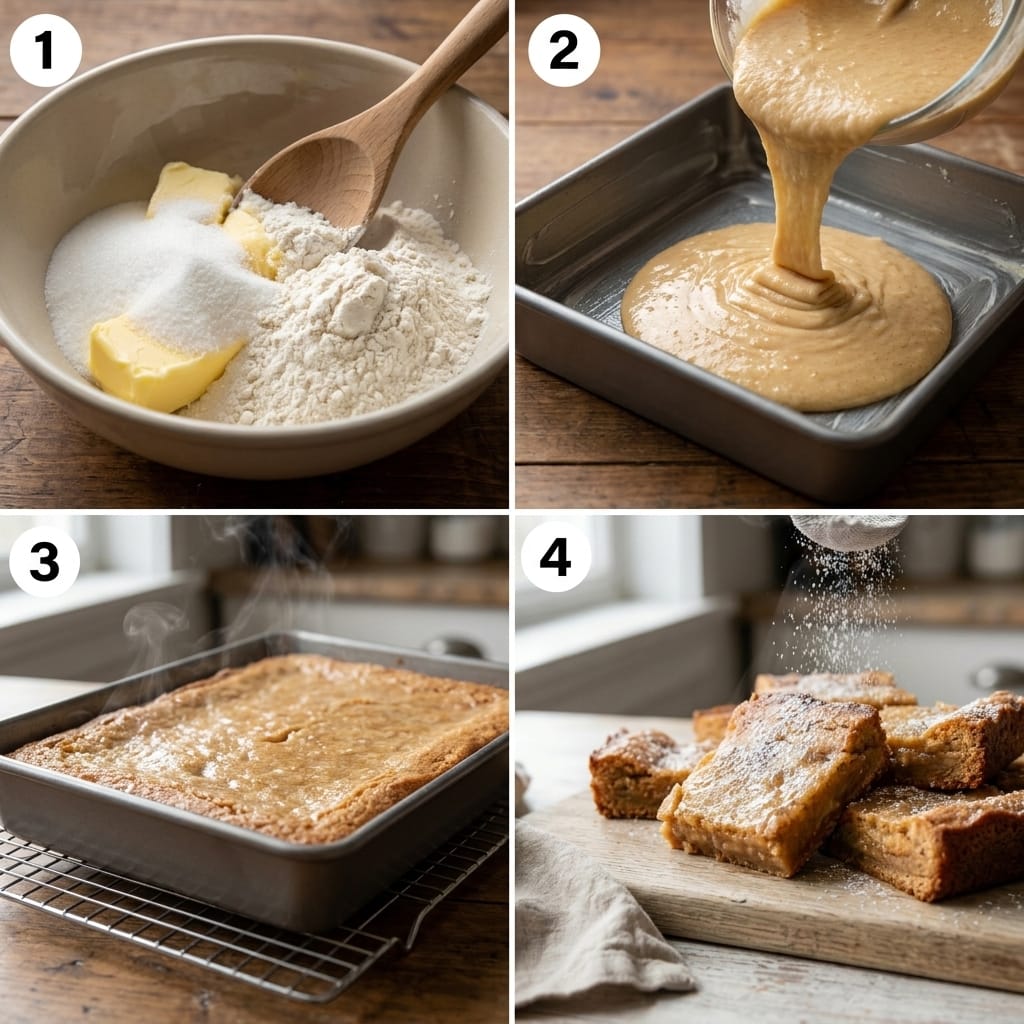 1
2
3
4